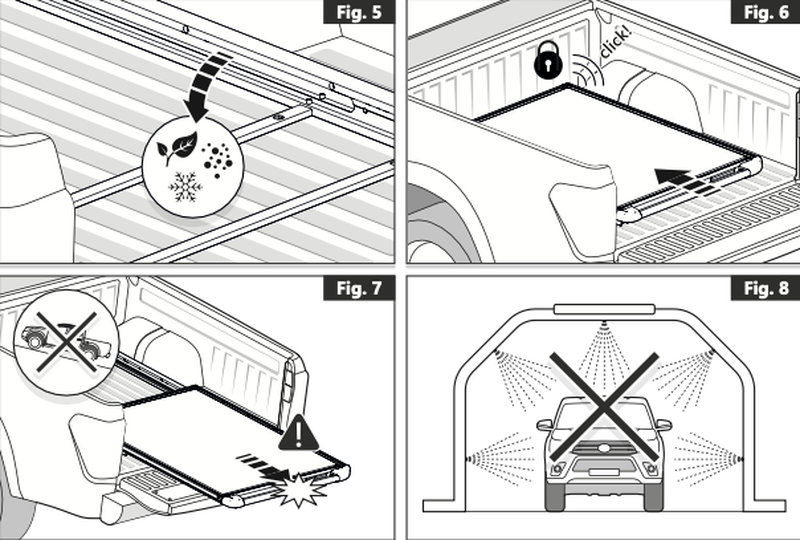 Fig. 5

Fig. 6

click!

Fig. 7

Fig. 8